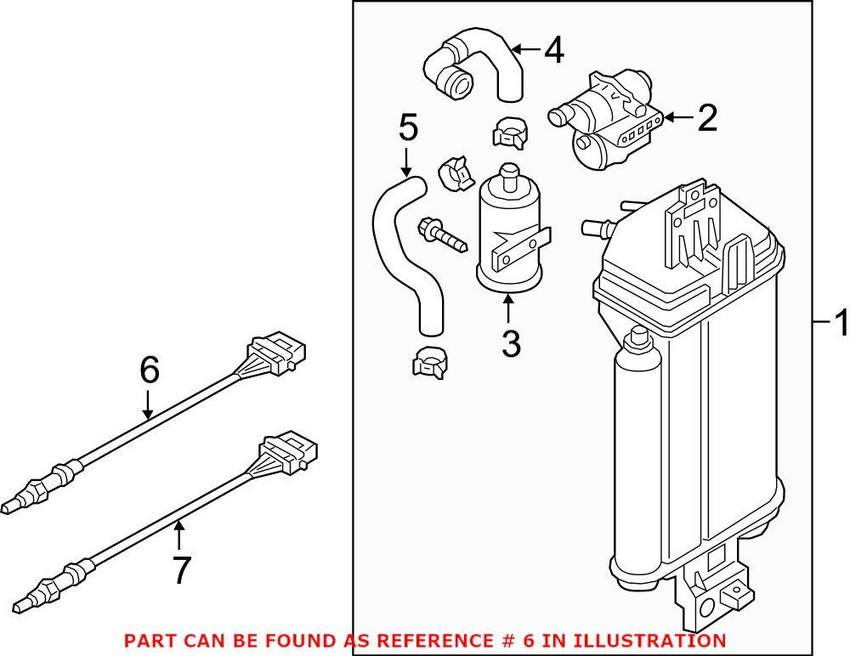 4
2
5
3
1
6
7
PART CAN BE FOUND AS REFERENCE # 6 IN ILLUSTRATION