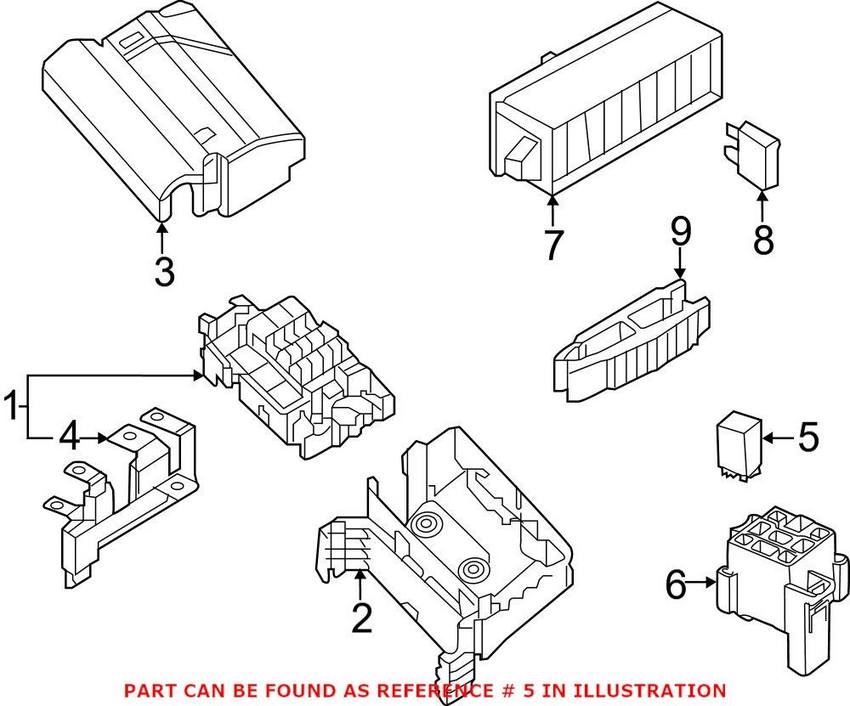 3
7
8
9
1
4
5
2
6
PART CAN BE FOUND AS REFERENCE # 5 IN ILLUSTRATION