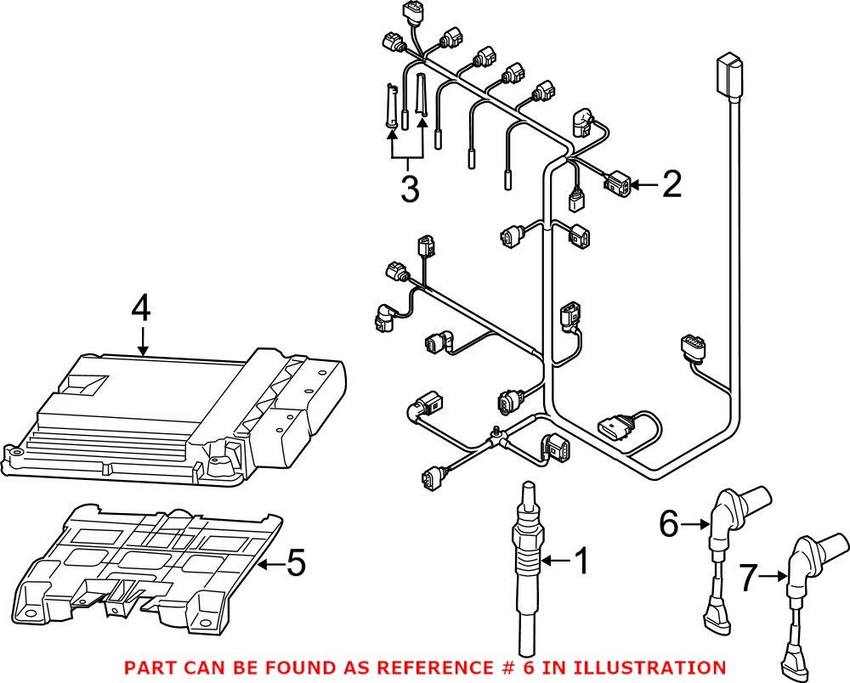 3
2
4
5
1
6
7
PART CAN BE FOUND AS REFERENCE # 6 IN ILLUSTRATION