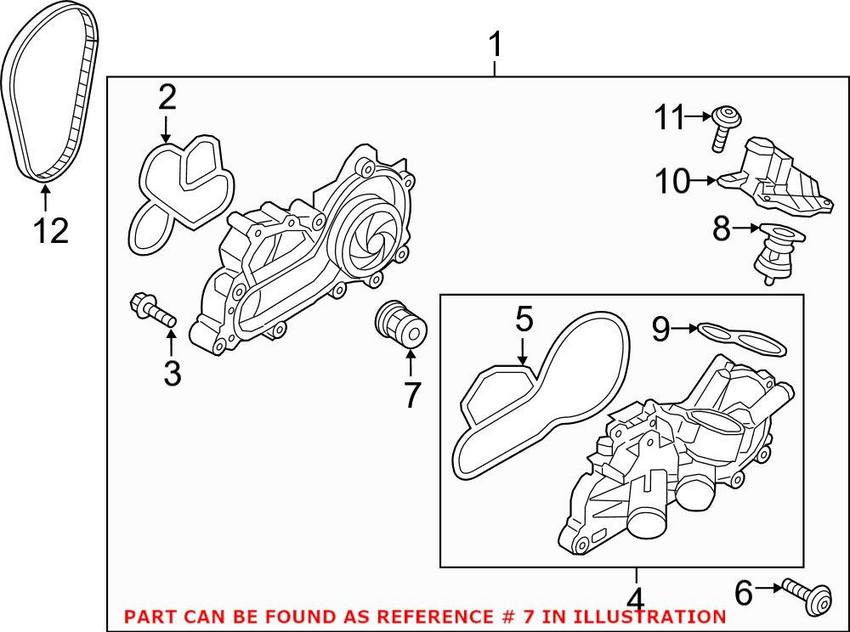 1
2
11
10
8
12
3
7
5
9
4
6
PART CAN BE FOUND AS REFERENCE # 7 IN ILLUSTRATION