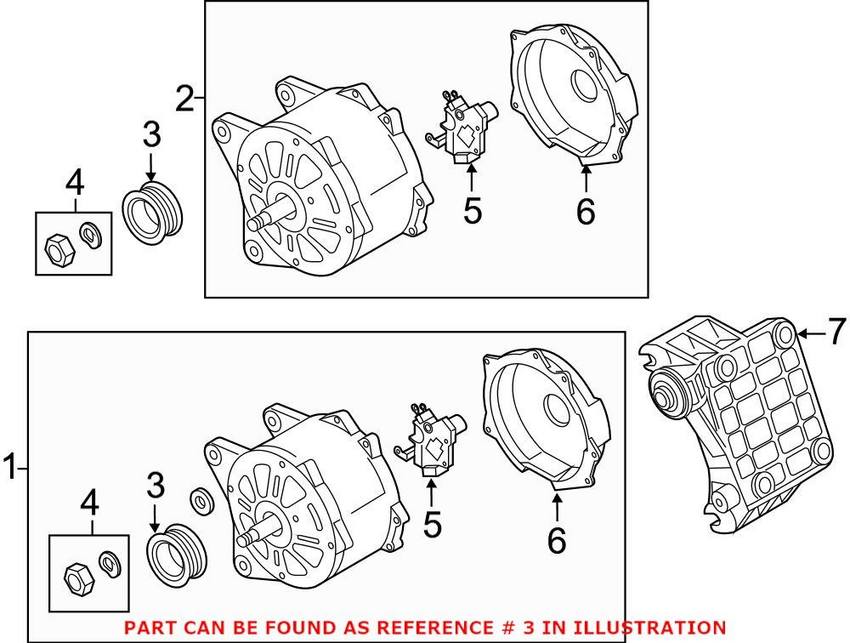 2
3
4
5
6
7
1
3
4
5
6
PART CAN BE FOUND AS REFERENCE # 3 IN ILLUSTRATION