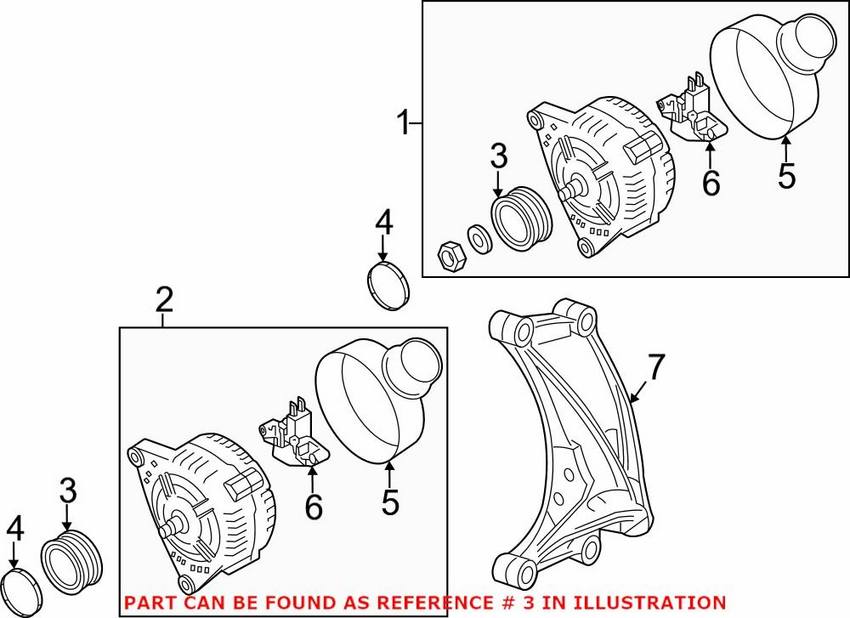 1
3
6
5
4
2
7
6
5
3
4
PART CAN BE FOUND AS REFERENCE # 3 IN ILLUSTRATION