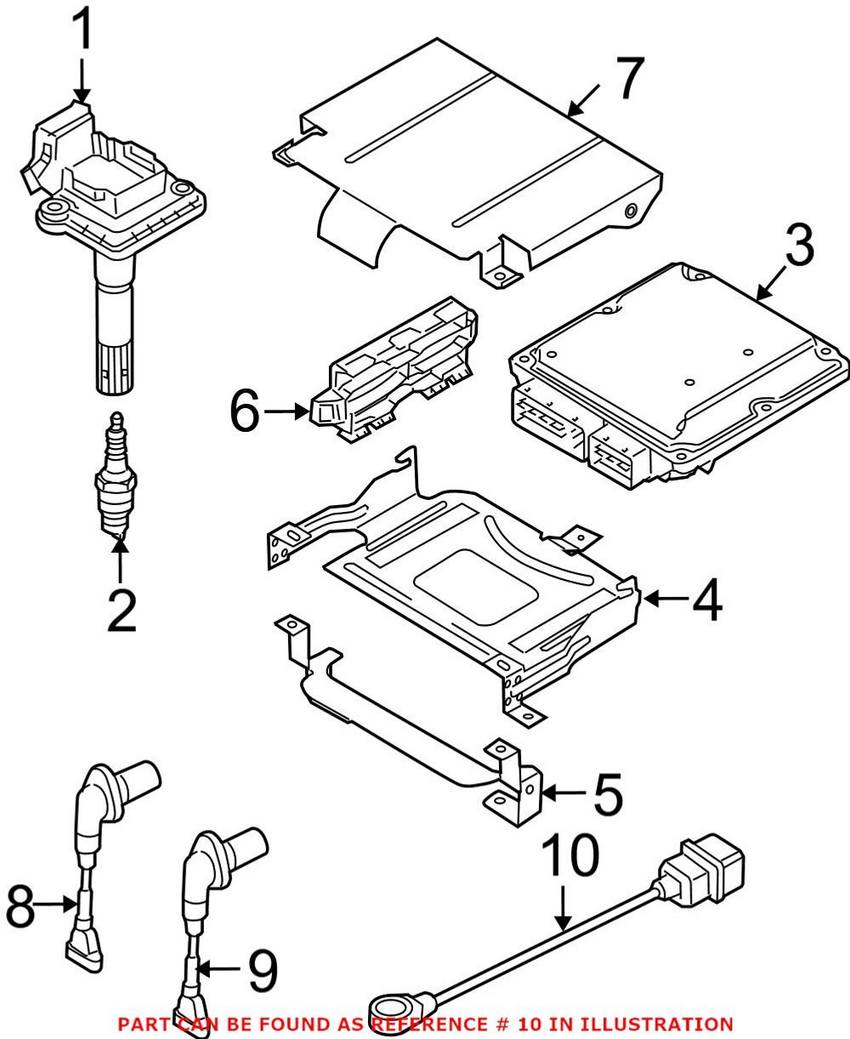 1
7
3
6
2
4
5
10
8
9
PART CAN BE FOUND AS REFERENCE # 10 IN ILLUSTRATION