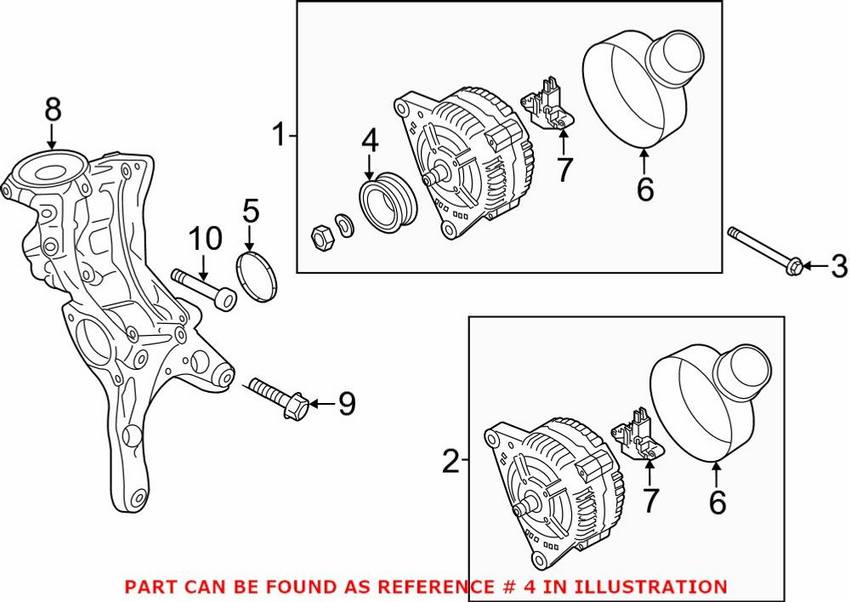 8
1
4
7
6
10
5
3
9
2
7
6
PART CAN BE FOUND AS REFERENCE # 4 IN ILLUSTRATION