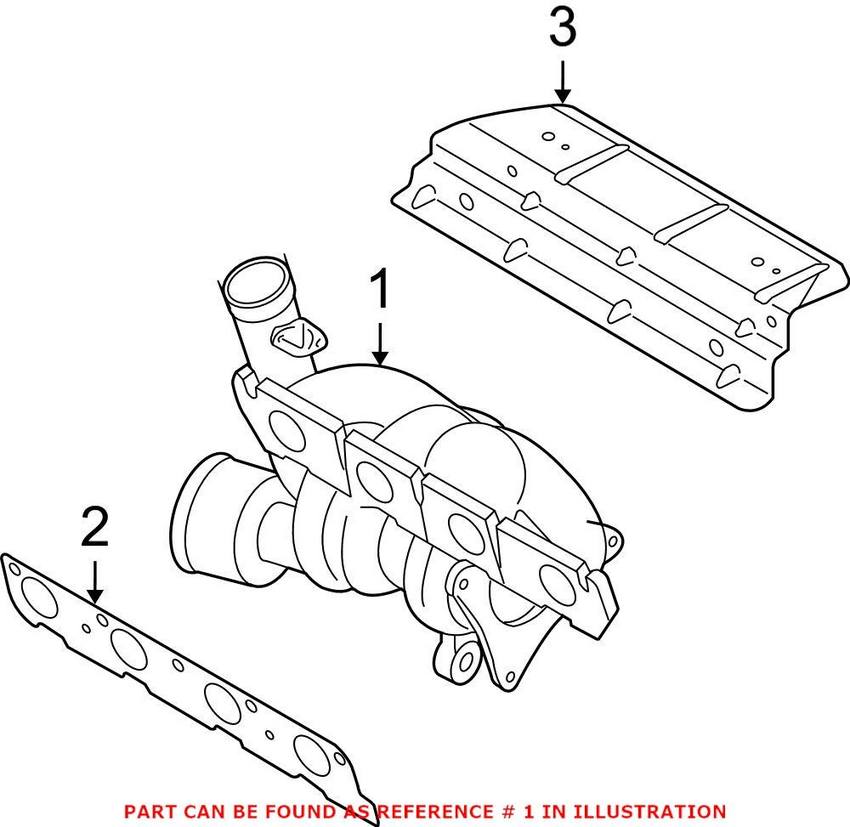 3

1

2

PART CAN BE FOUND AS REFERENCE # 1 IN ILLUSTRATION