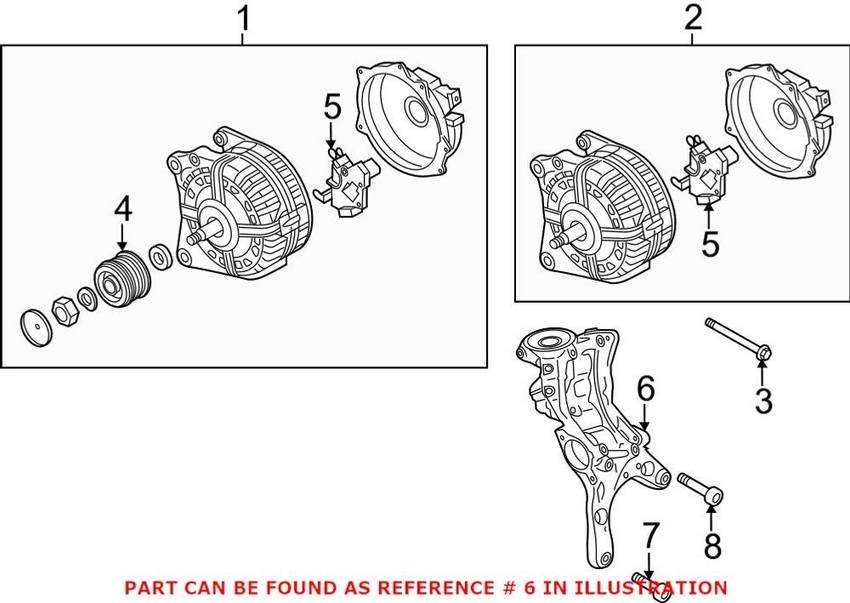 1
2
5
4
5
3
6
8
7
PART CAN BE FOUND AS REFERENCE # 6 IN ILLUSTRATION