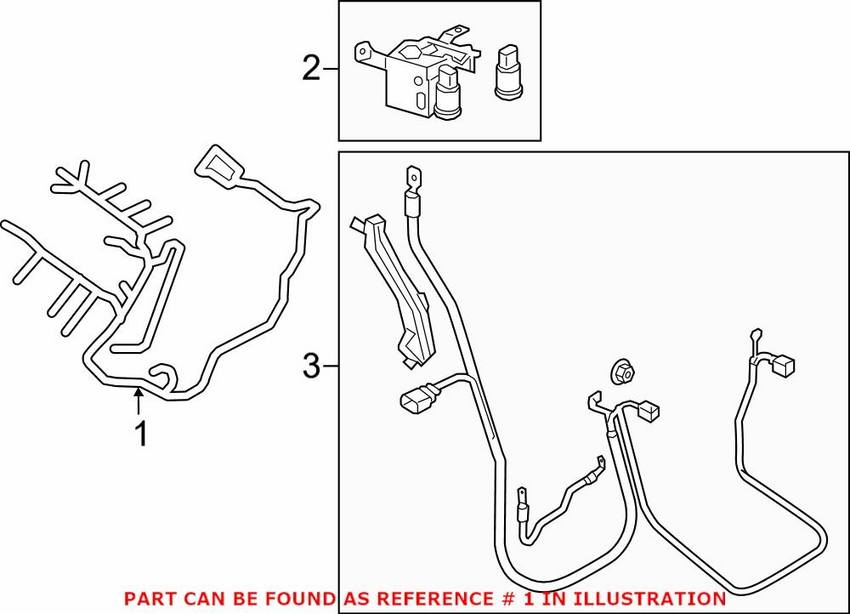 2
1
3
PART CAN BE FOUND AS REFERENCE # 1 IN ILLUSTRATION