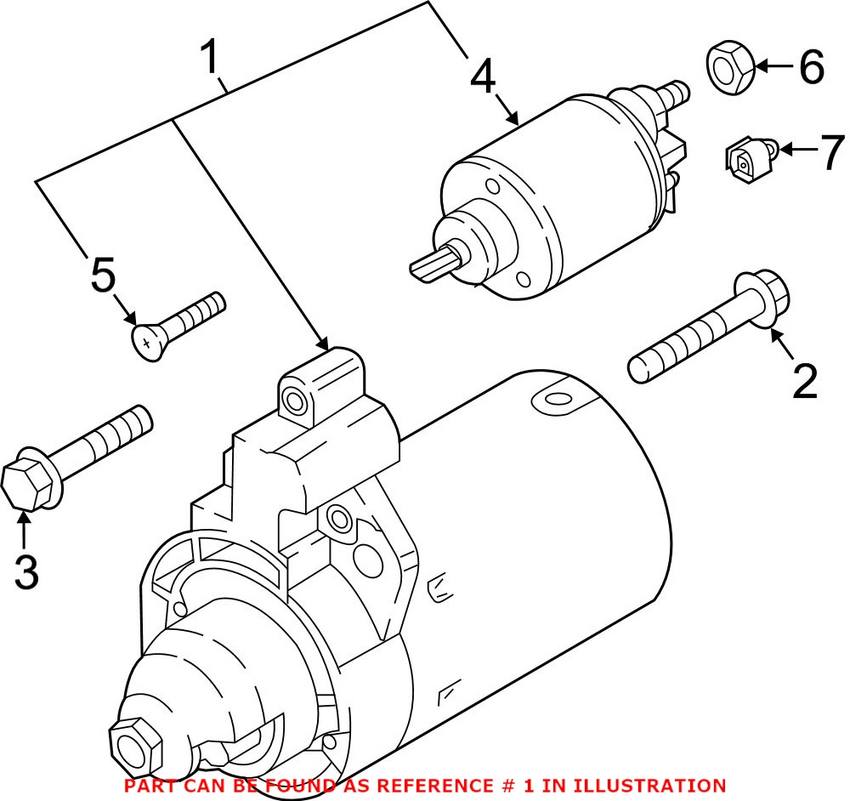 1
4
6
7
5
2
3
PART CAN BE FOUND AS REFERENCE # 1 IN ILLUSTRATION