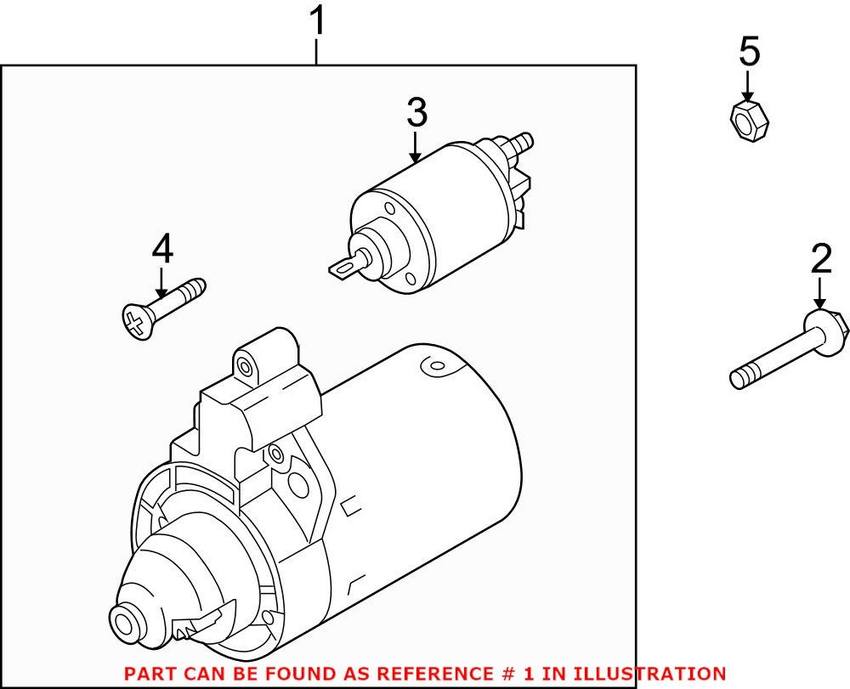 1
5
3
4
2
PART CAN BE FOUND AS REFERENCE # 1 IN ILLUSTRATION