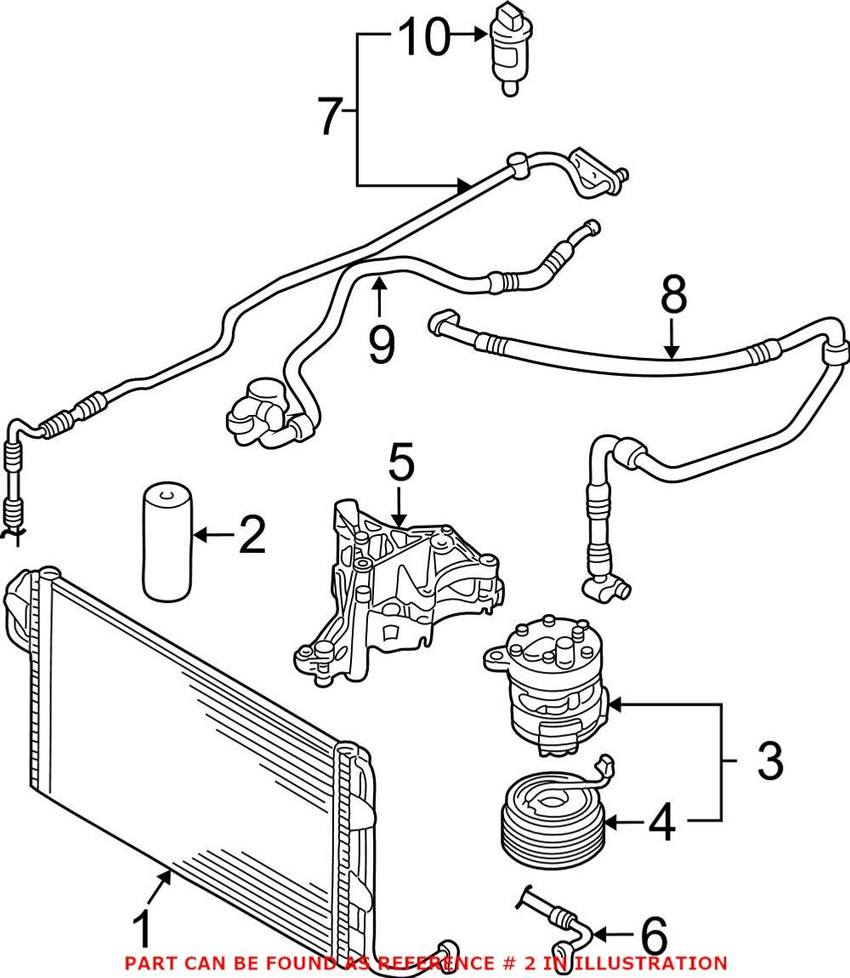 10
7
8
9
5
2
3
4
1
6
PART CAN BE FOUND AS REFERENCE # 2 IN ILLUSTRATION