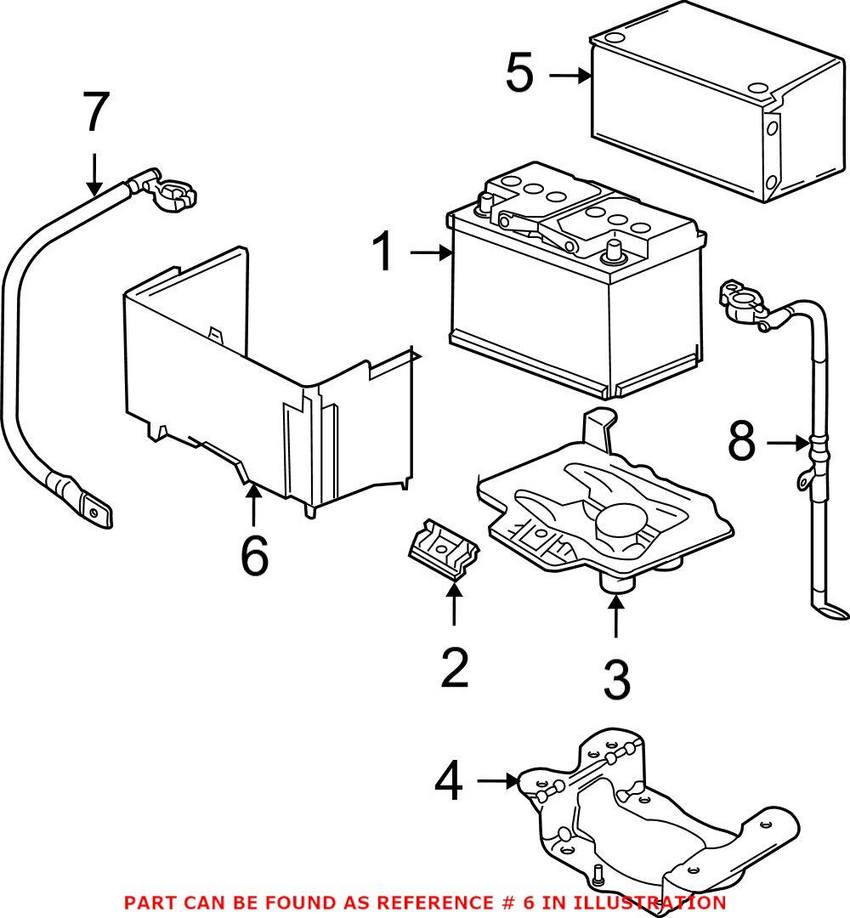 7
5
1
8
6
2
3
4
PART CAN BE FOUND AS REFERENCE # 6 IN ILLUSTRATION