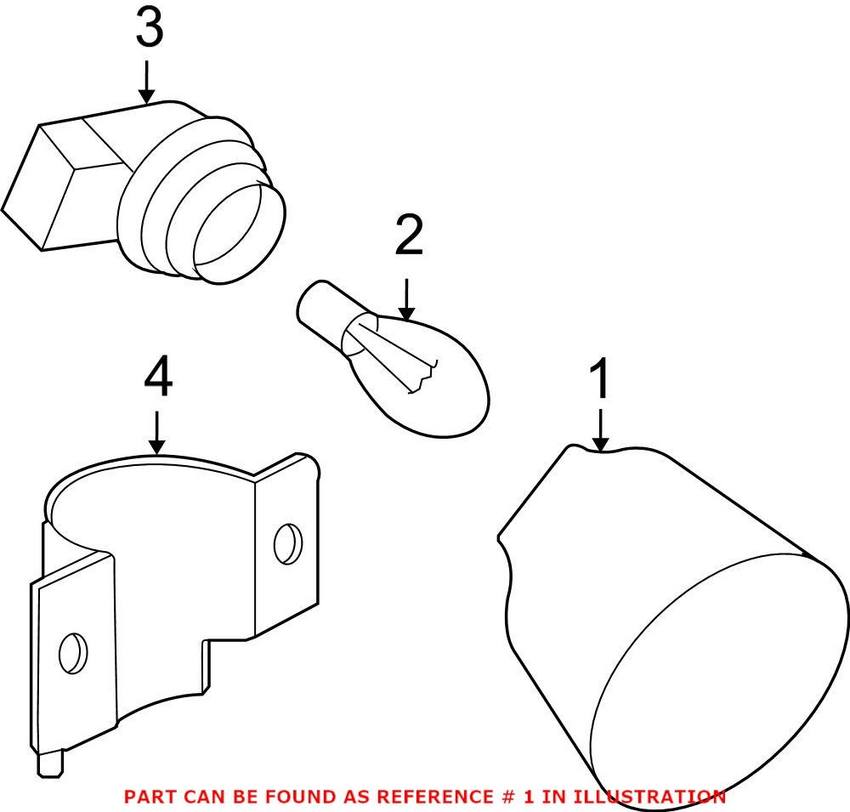 3

2

4

1

PART CAN BE FOUND AS REFERENCE # 1 IN ILLUSTRATION