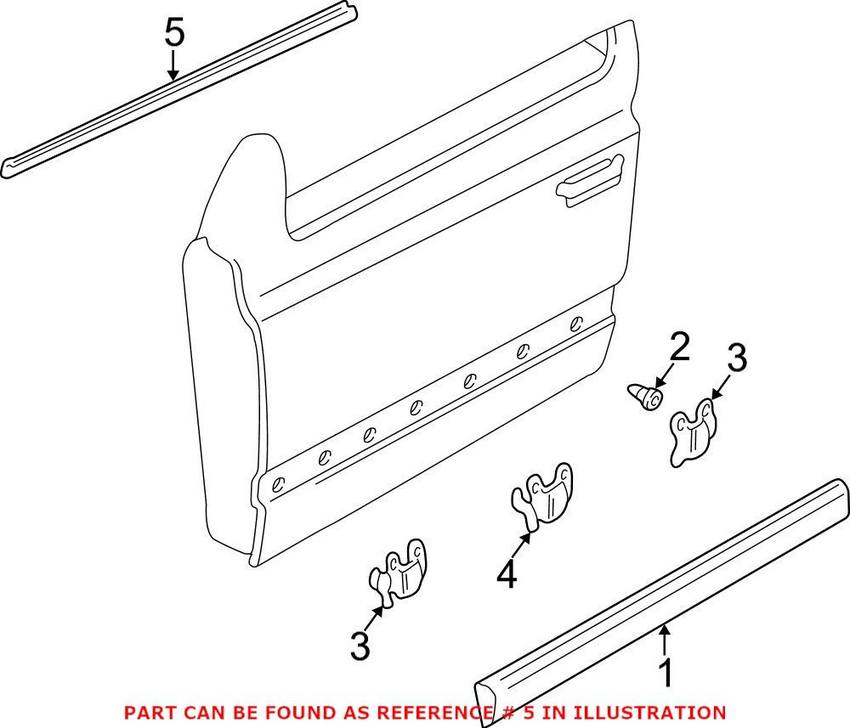 5
2
3
4
3
1
PART CAN BE FOUND AS REFERENCE # 5 IN ILLUSTRATION