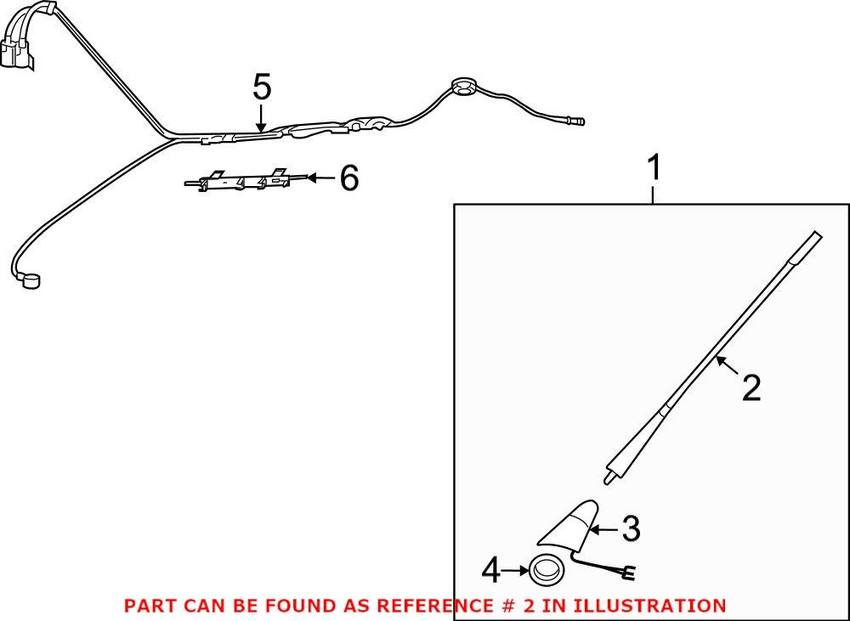 5
6
1
2
3
4
PART CAN BE FOUND AS REFERENCE # 2 IN ILLUSTRATION