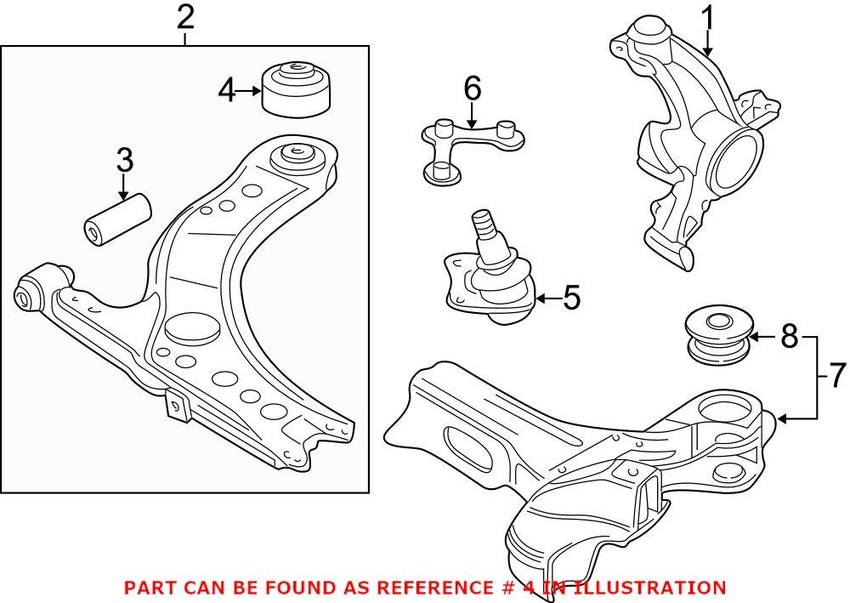 2
1
4
6
3
5
8
7

PART CAN BE FOUND AS REFERENCE # 4 IN ILLUSTRATION