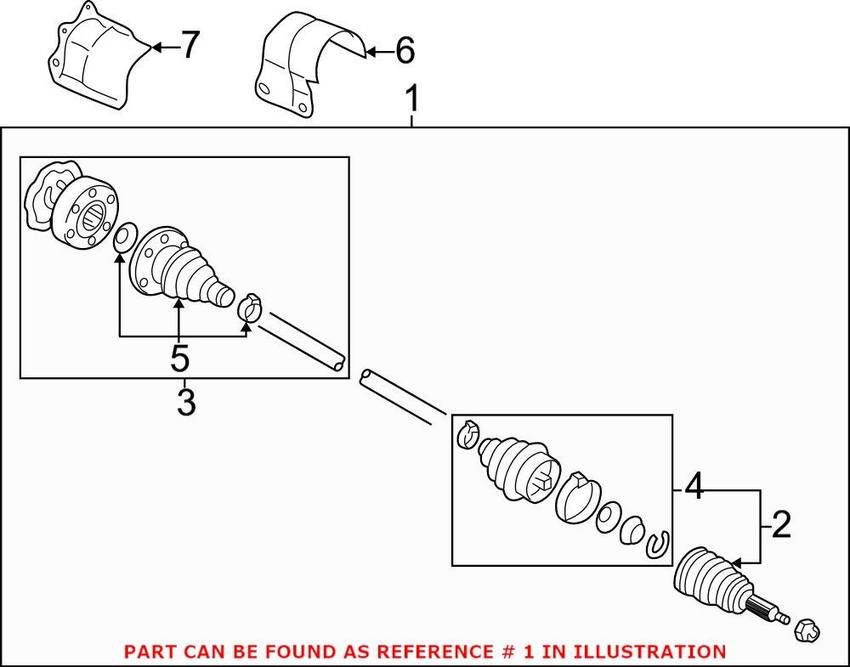 7
6
1
5
3
4
2
PART CAN BE FOUND AS REFERENCE # 1 IN ILLUSTRATION