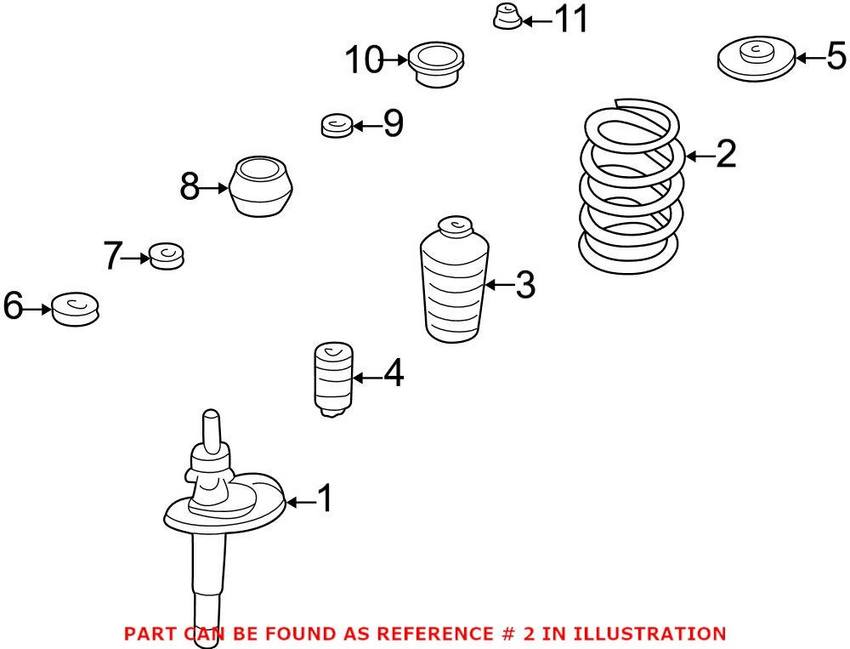 11
10
5
9
2
8
7
3
6
4
1
PART CAN BE FOUND AS REFERENCE # 2 IN ILLUSTRATION