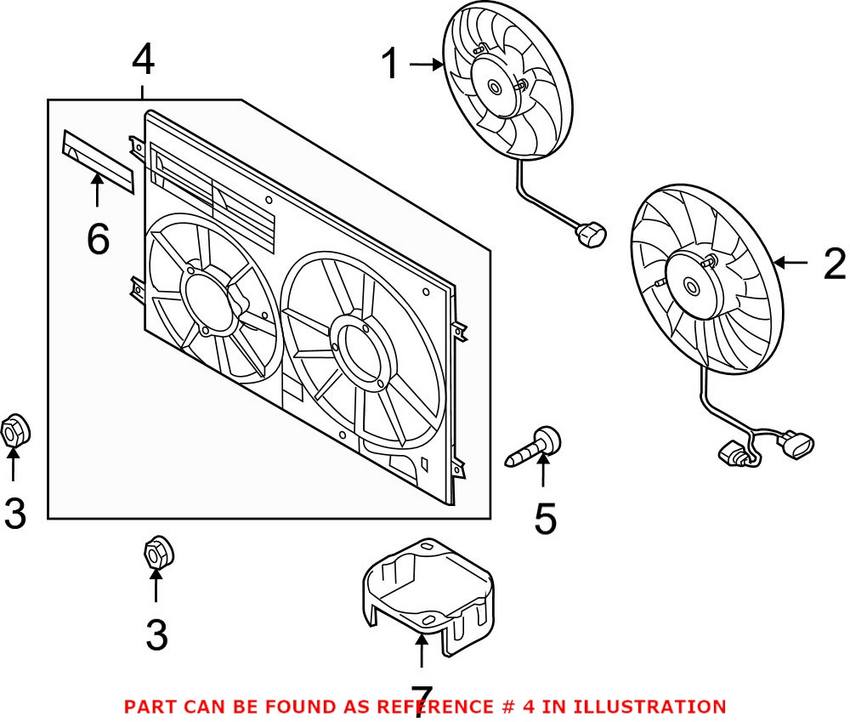 4

1

6

2

3

5

3

7

PART CAN BE FOUND AS REFERENCE # 4 IN ILLUSTRATION