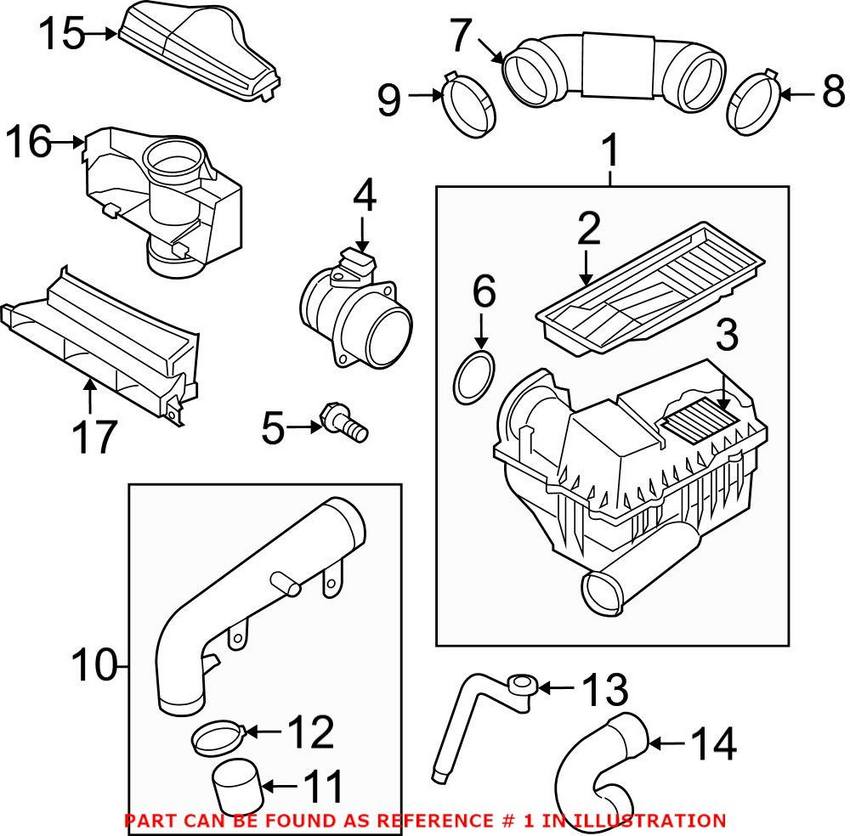 15
7
9
8
16
1
4
2
6
3
17
5
10
13
12
14
11
PART CAN BE FOUND AS REFERENCE # 1 IN ILLUSTRATION