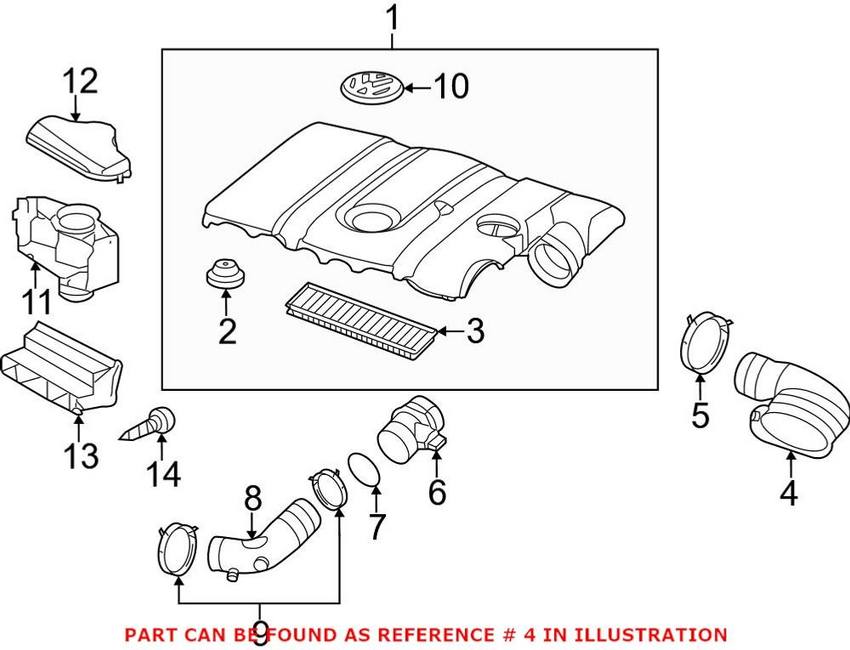 1
12
10
11
2
3
5
13
14
6
4
8
7
9
PART CAN BE FOUND AS REFERENCE # 4 IN ILLUSTRATION