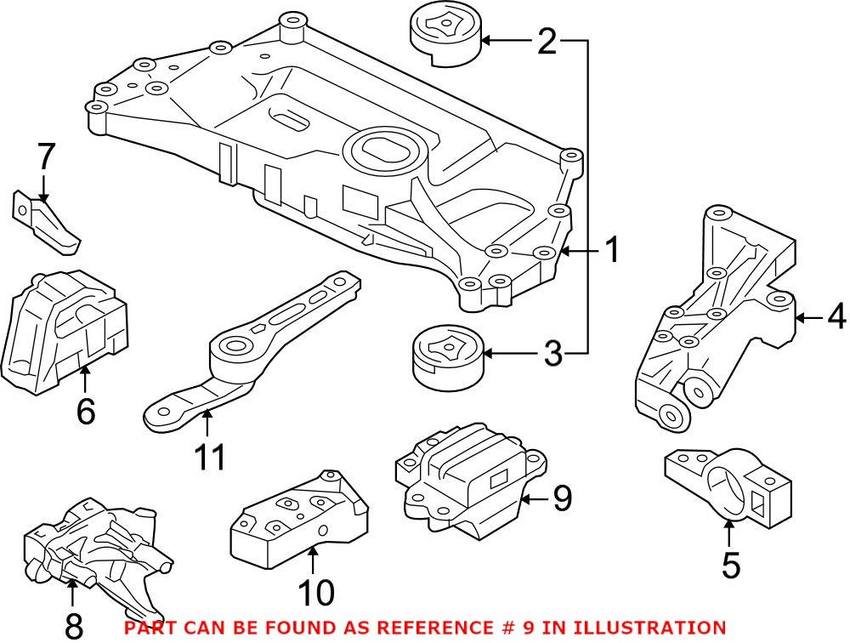 2
7
1
4
6
3
11
9
5
10
8
PART CAN BE FOUND AS REFERENCE # 9 IN ILLUSTRATION