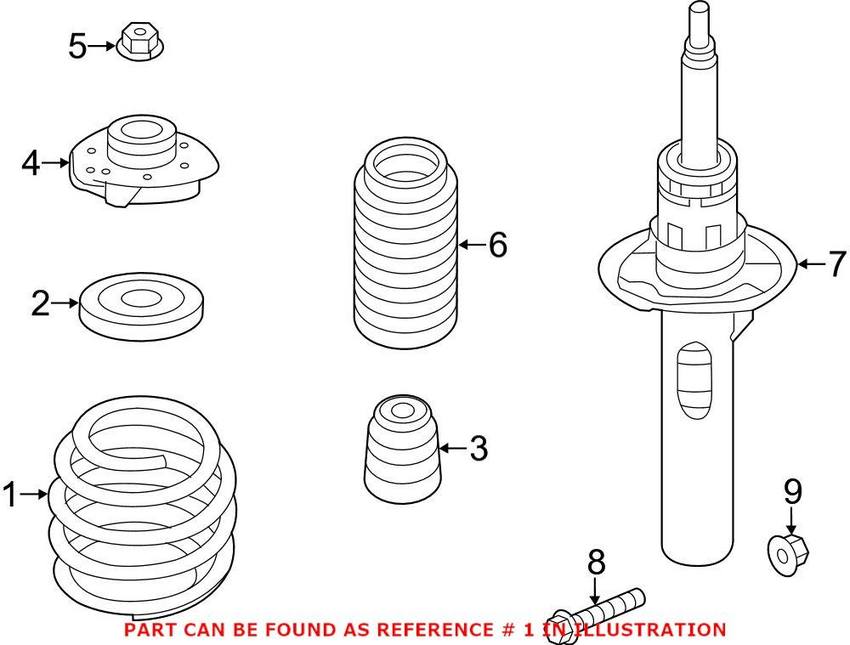 5
4
2
1
6
3
7
9
8
PART CAN BE FOUND AS REFERENCE # 1 IN ILLUSTRATION