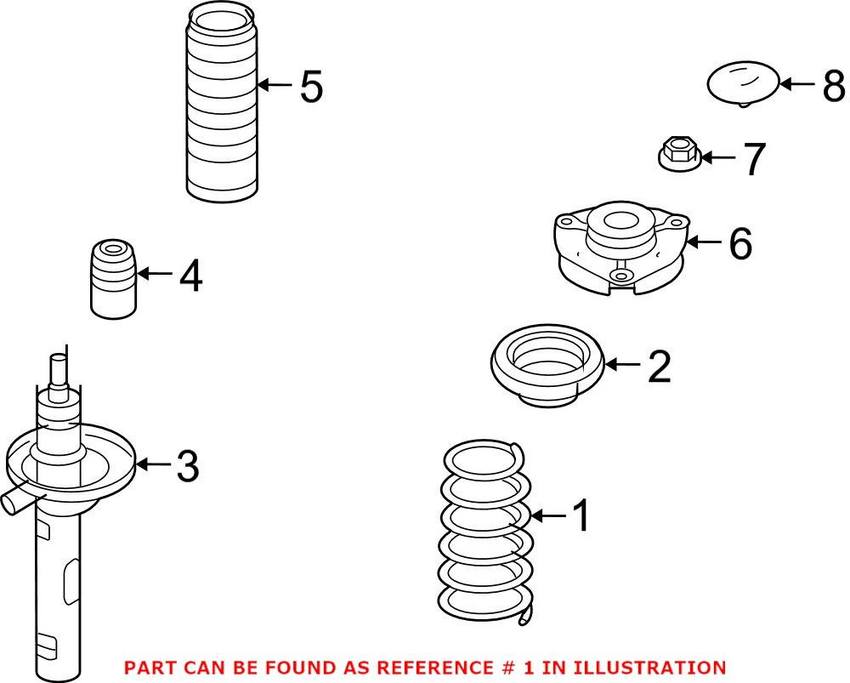 5

8

7

6

4

2

3

1

PART CAN BE FOUND AS REFERENCE # 1 IN ILLUSTRATION