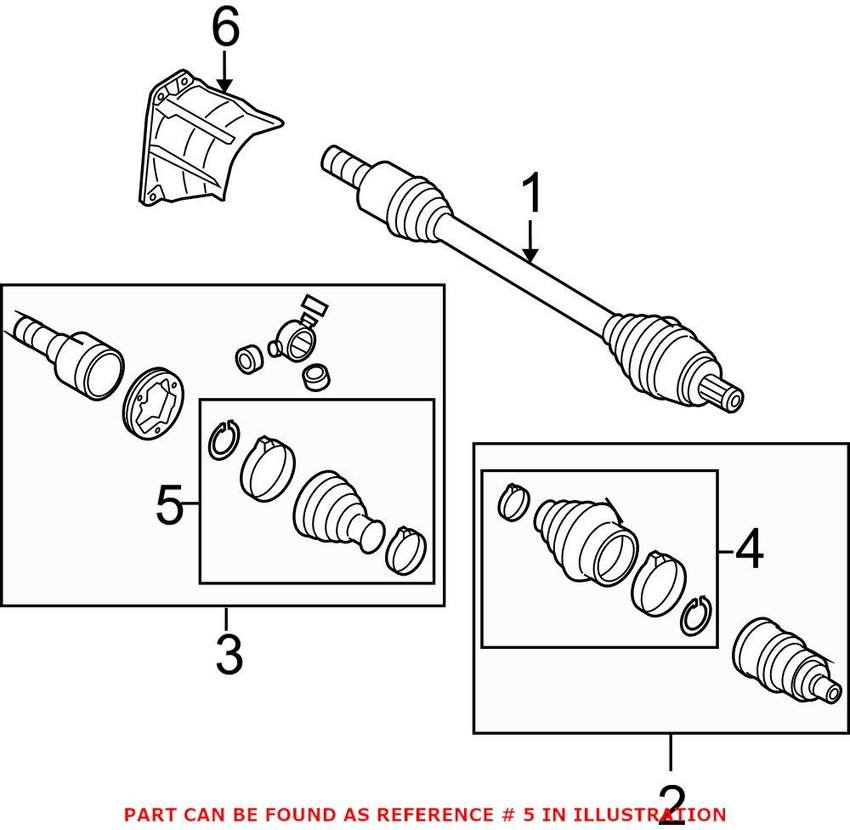 6

1

5

3

4

2

PART CAN BE FOUND AS REFERENCE # 5 IN ILLUSTRATION