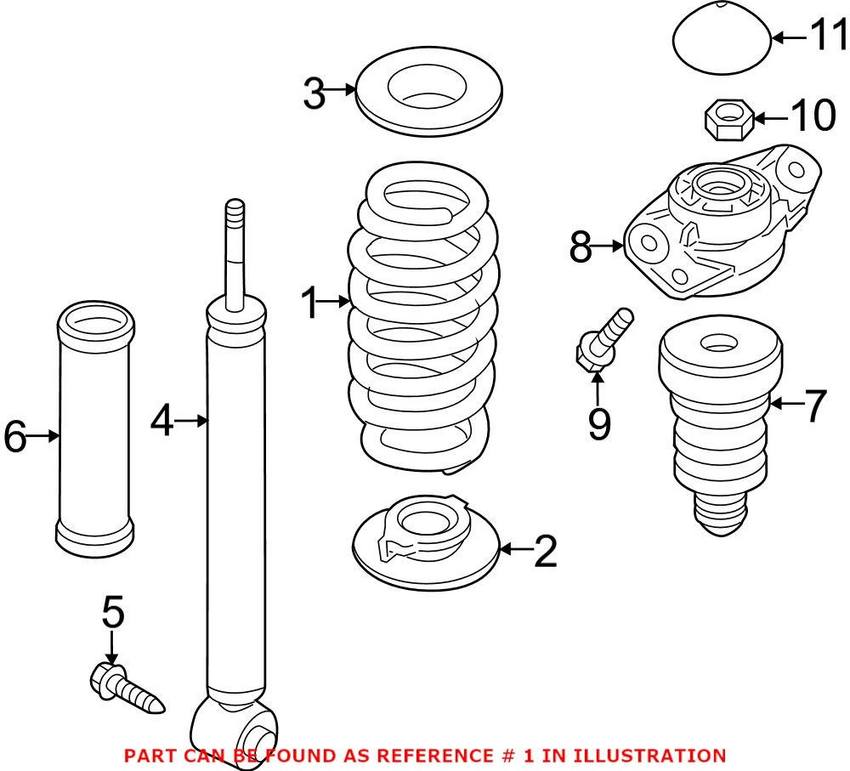 11
3
10
8
1
9
7
6
4
2
5
PART CAN BE FOUND AS REFERENCE # 1 IN ILLUSTRATION