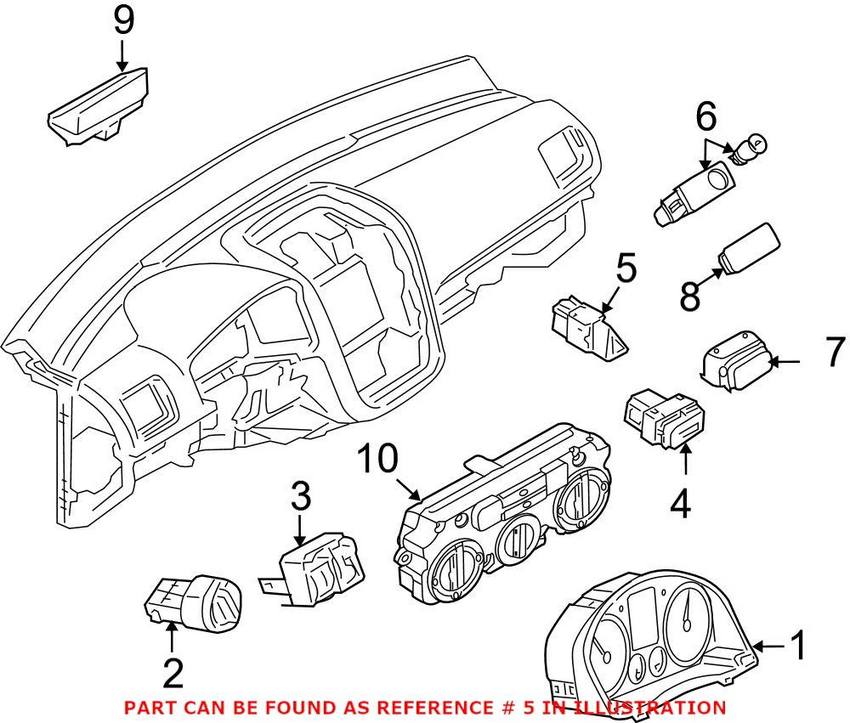 9
6
5
8
7
10
4
3
2
1
PART CAN BE FOUND AS REFERENCE # 5 IN ILLUSTRATION