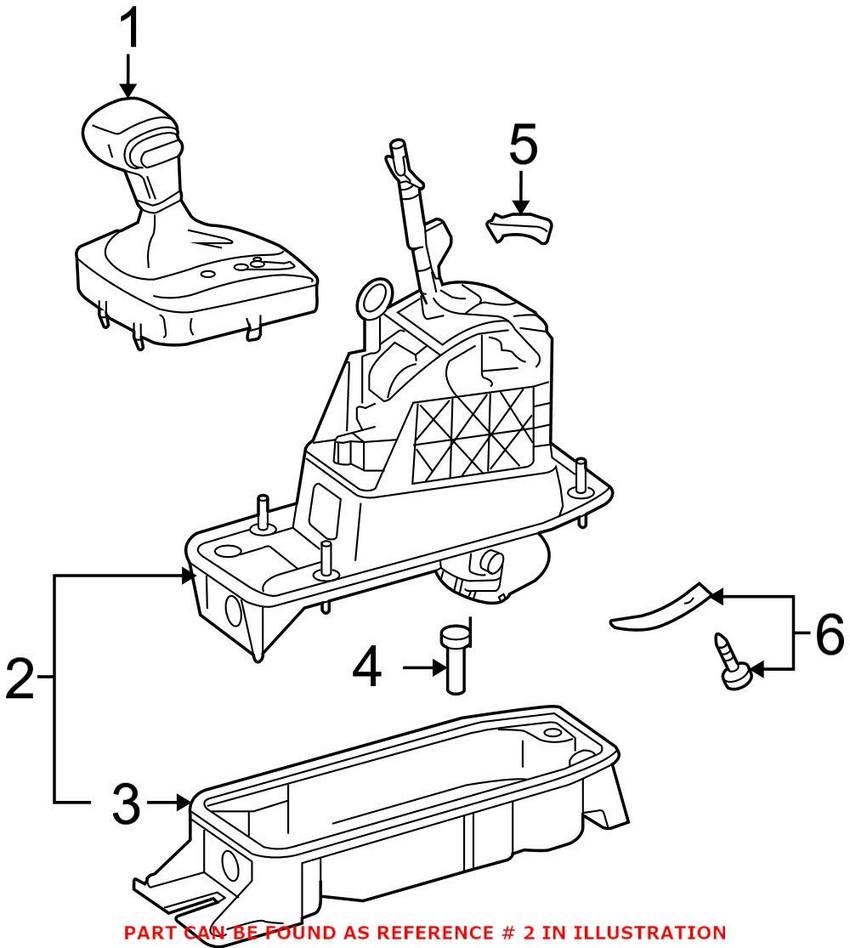 1

5

2

4

6

3

PART CAN BE FOUND AS REFERENCE # 2 IN ILLUSTRATION