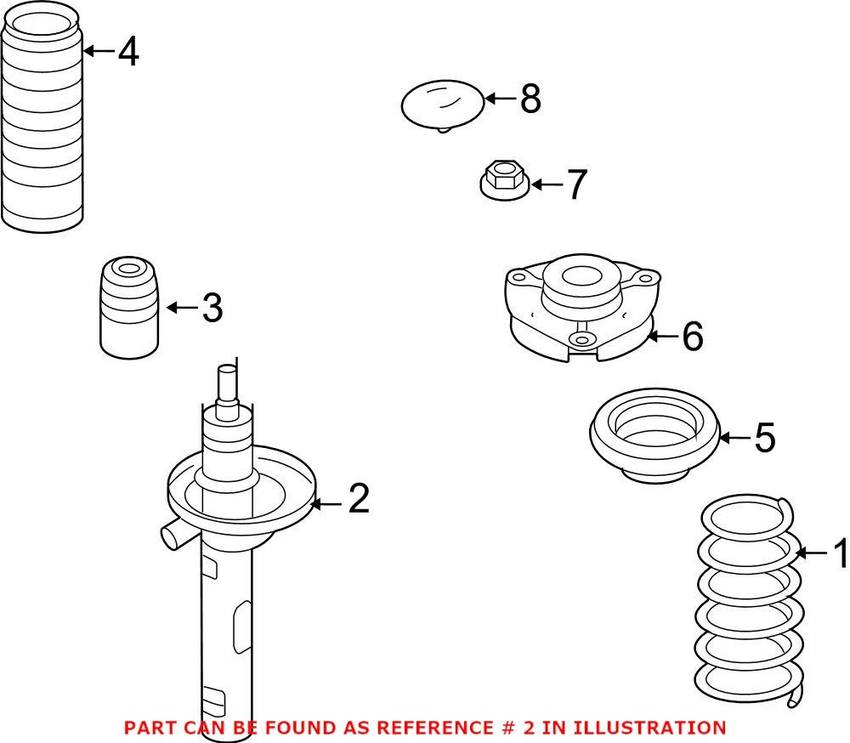 4
8
7
3
6
5
2
1
PART CAN BE FOUND AS REFERENCE # 2 IN ILLUSTRATION