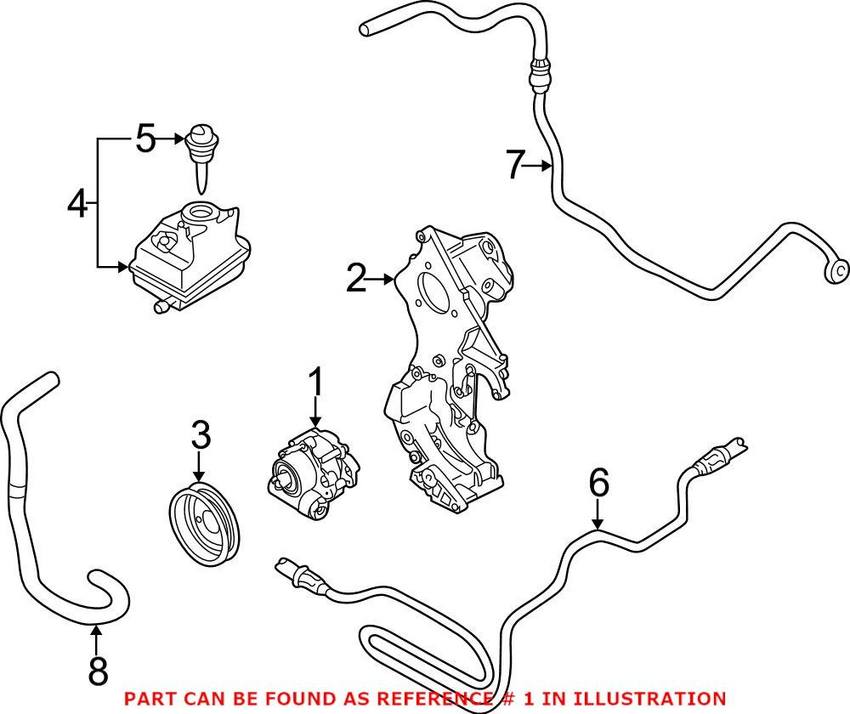 5
4
7
2
1
3
6
8
PART CAN BE FOUND AS REFERENCE # 1 IN ILLUSTRATION