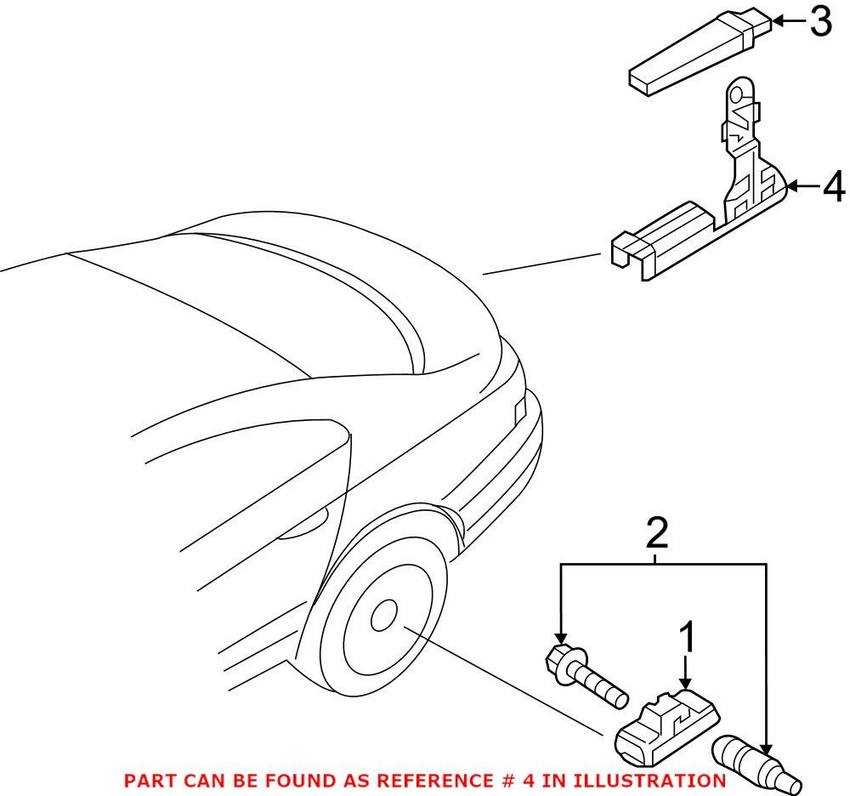 3

4

2

1

PART CAN BE FOUND AS REFERENCE # 4 IN ILLUSTRATION