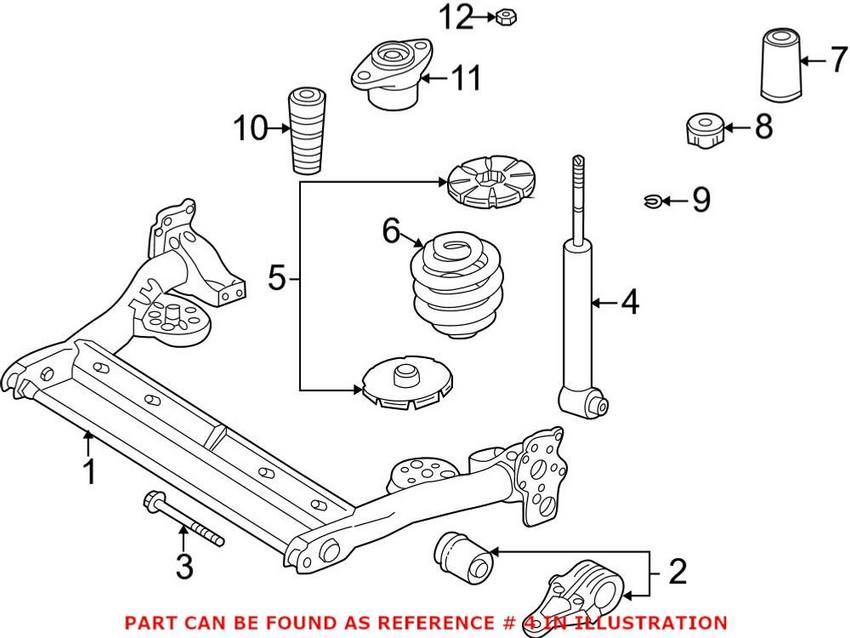 12
11
7
10
8
9
6
5
4
1
3
2
PART CAN BE FOUND AS REFERENCE # 4 IN ILLUSTRATION