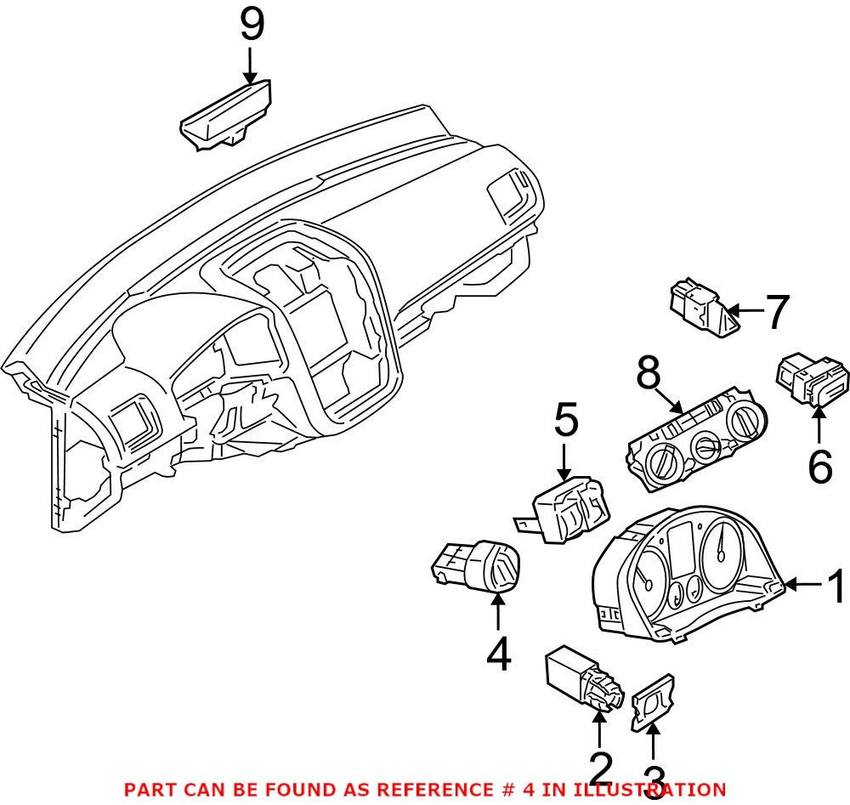 9
7
8
6
5
1
4
2
3
PART CAN BE FOUND AS REFERENCE # 4 IN ILLUSTRATION