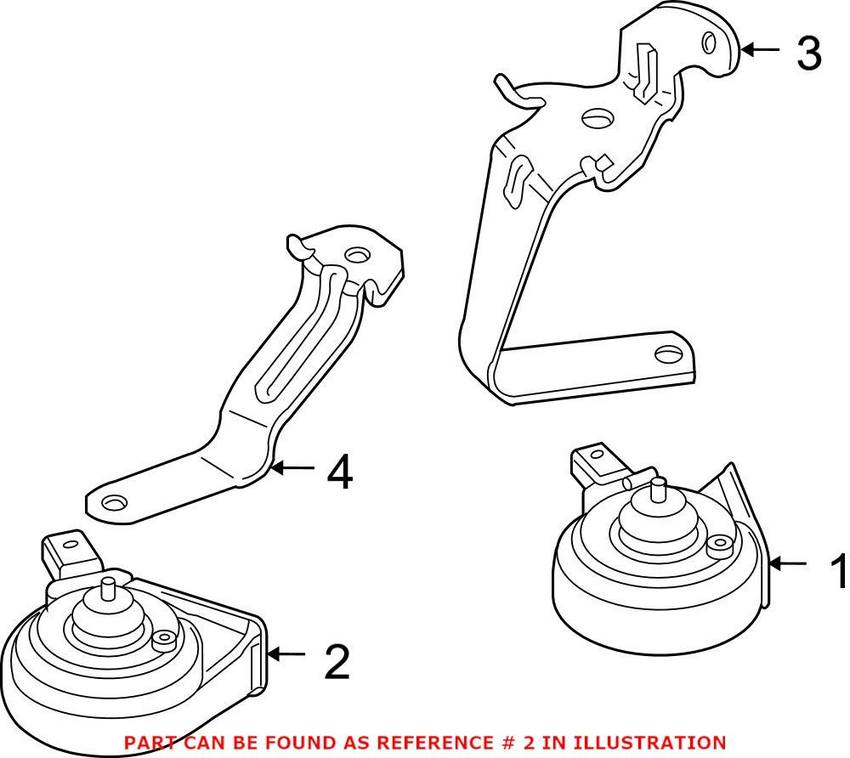 3

4

1

2

PART CAN BE FOUND AS REFERENCE # 2 IN ILLUSTRATION