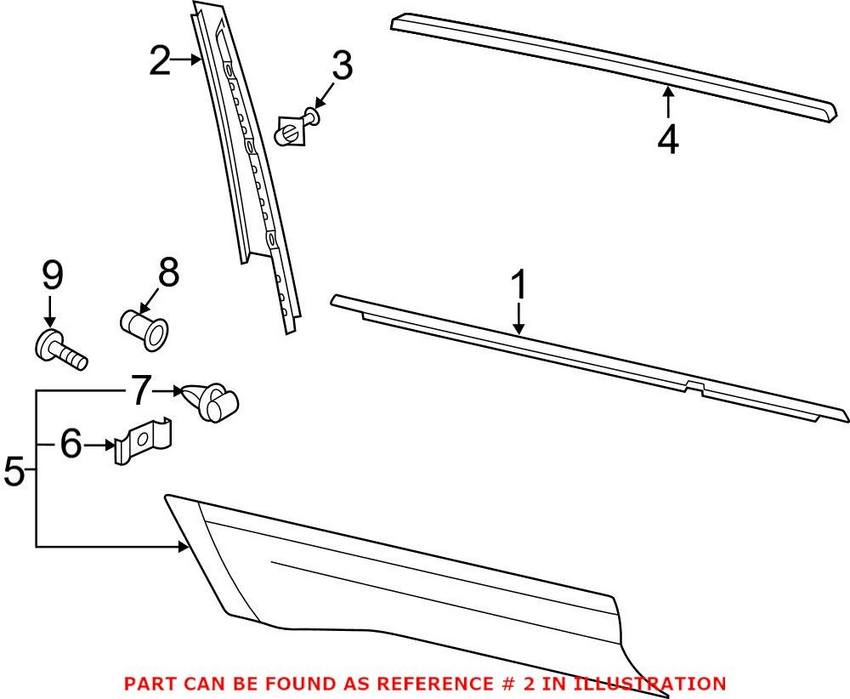 2
3
4
9
8
1
7
6
5
PART CAN BE FOUND AS REFERENCE # 2 IN ILLUSTRATION