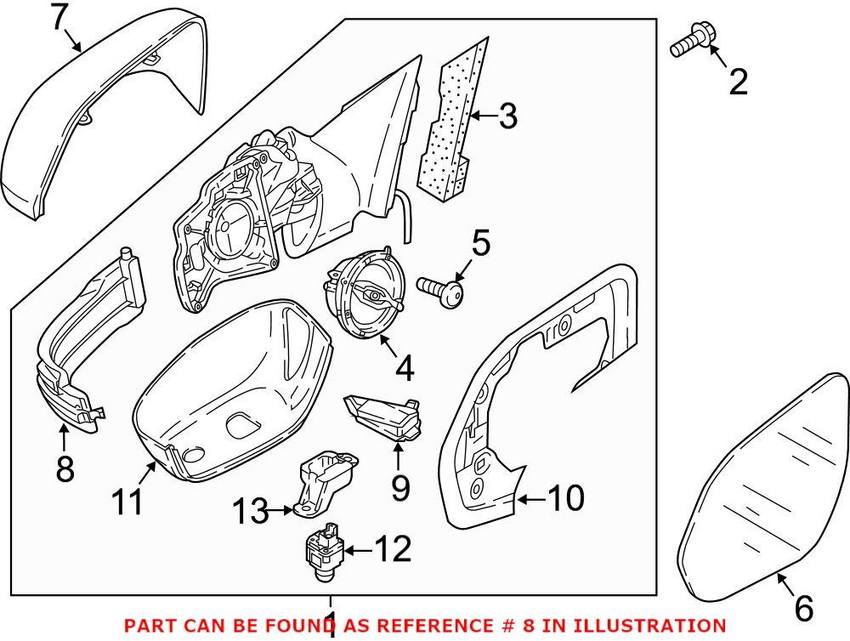 7
2
3
5
4
8
11
9
10
13
12
6
1
PART CAN BE FOUND AS REFERENCE # 8 IN ILLUSTRATION