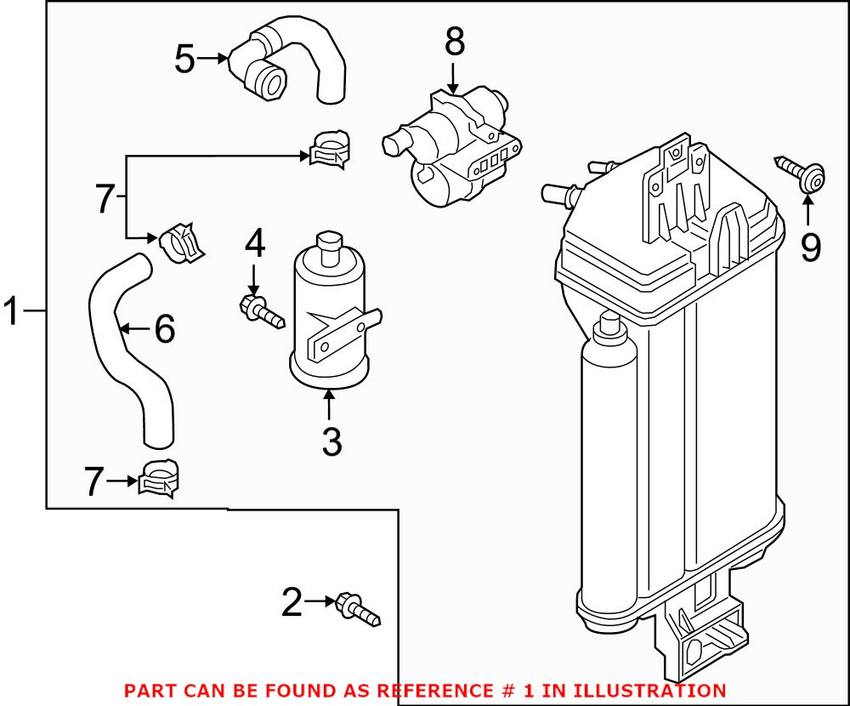 5
8
7
9
4
1
6
3
7
2
PART CAN BE FOUND AS REFERENCE # 1 IN ILLUSTRATION