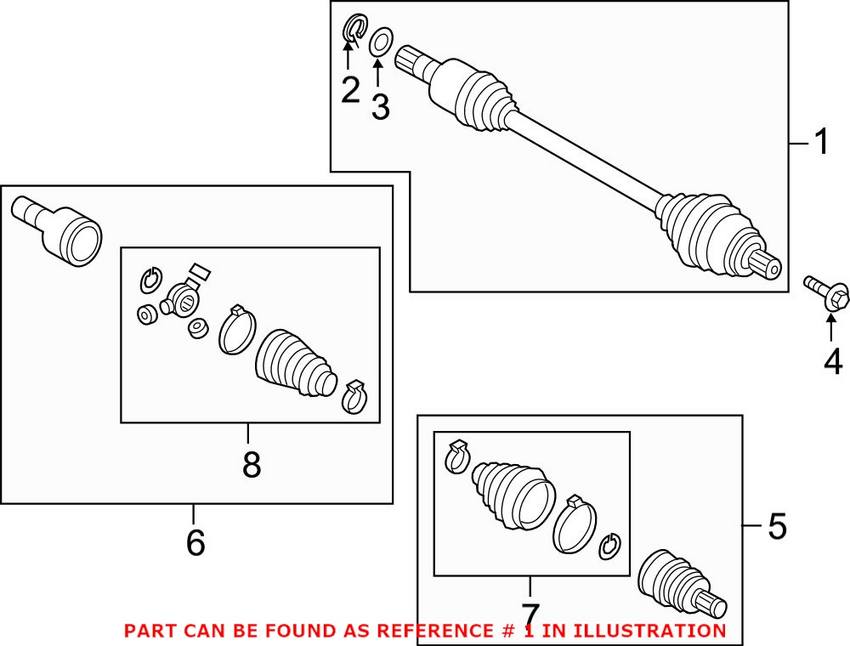 2
3
1
4
8
6
5
7
PART CAN BE FOUND AS REFERENCE # 1 IN ILLUSTRATION