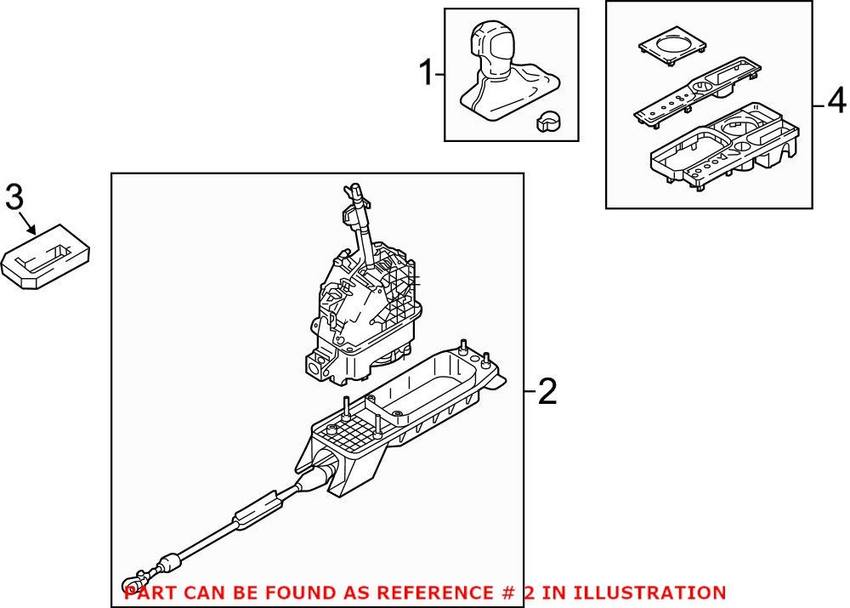 1
4
3
2
PART CAN BE FOUND AS REFERENCE # 2 IN ILLUSTRATION