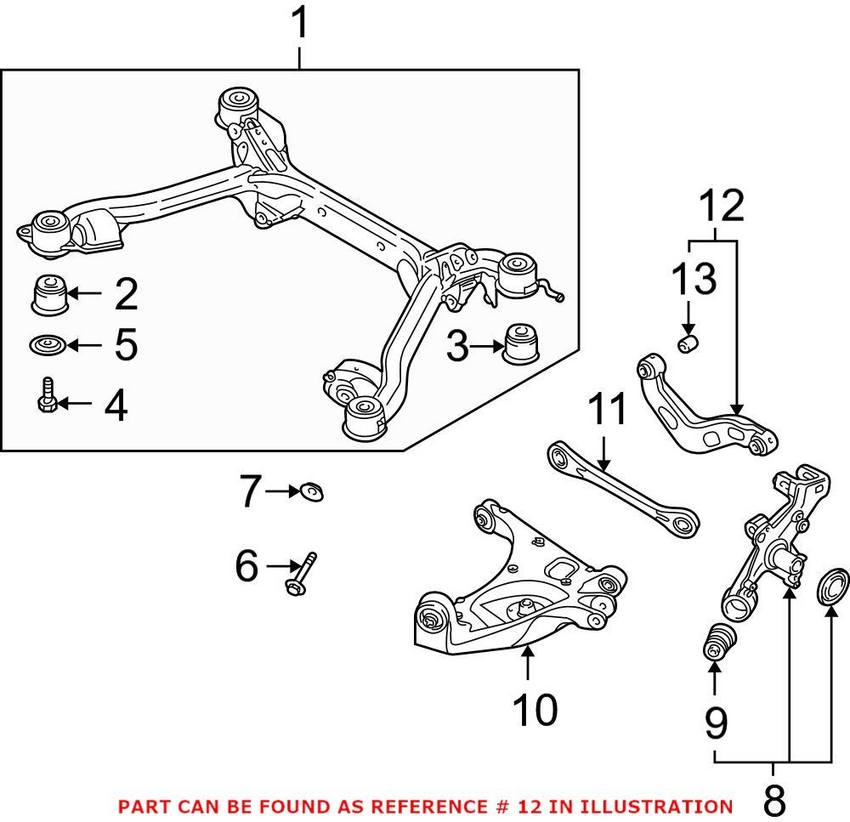 1
2
5
4
3
12
13
11
7
6
10
9
8
PART CAN BE FOUND AS REFERENCE # 12 IN ILLUSTRATION