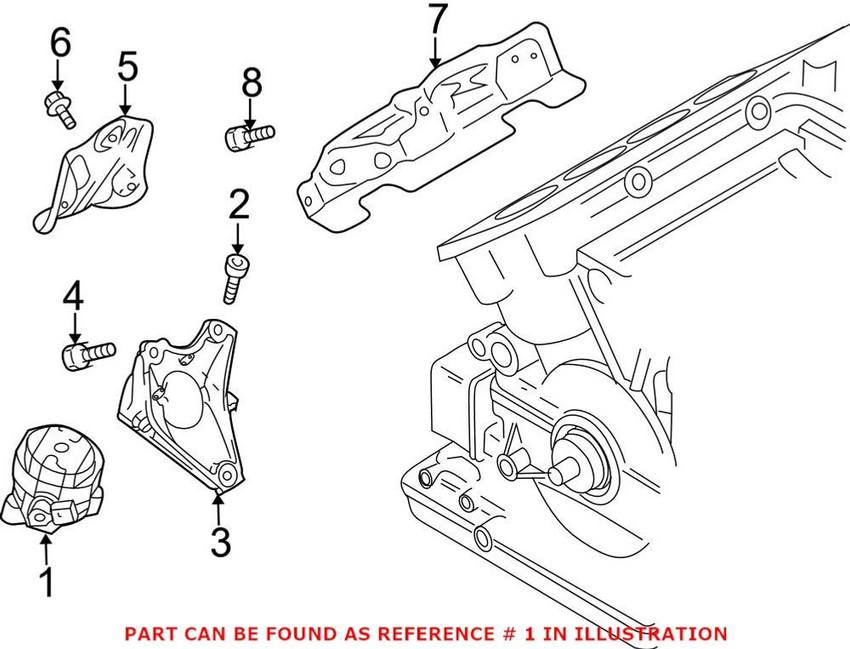 6
5
8
7
2
4
3
1
PART CAN BE FOUND AS REFERENCE # 1 IN ILLUSTRATION