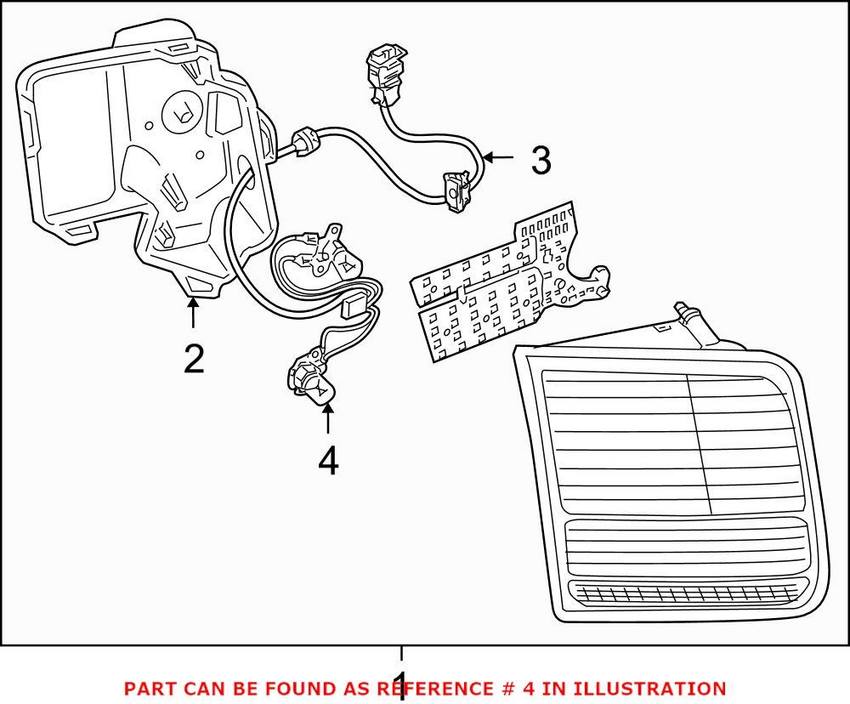 3

2

4

1

PART CAN BE FOUND AS REFERENCE # 4 IN ILLUSTRATION