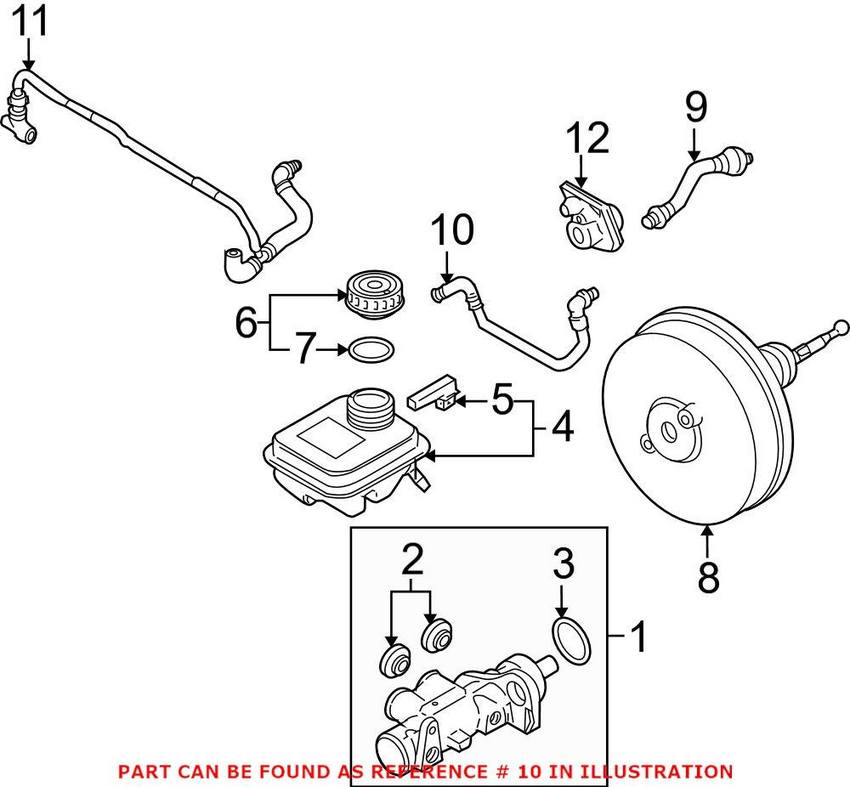 11
12
9
10
6
7
5
4
8
2
3
1
PART CAN BE FOUND AS REFERENCE # 10 IN ILLUSTRATION