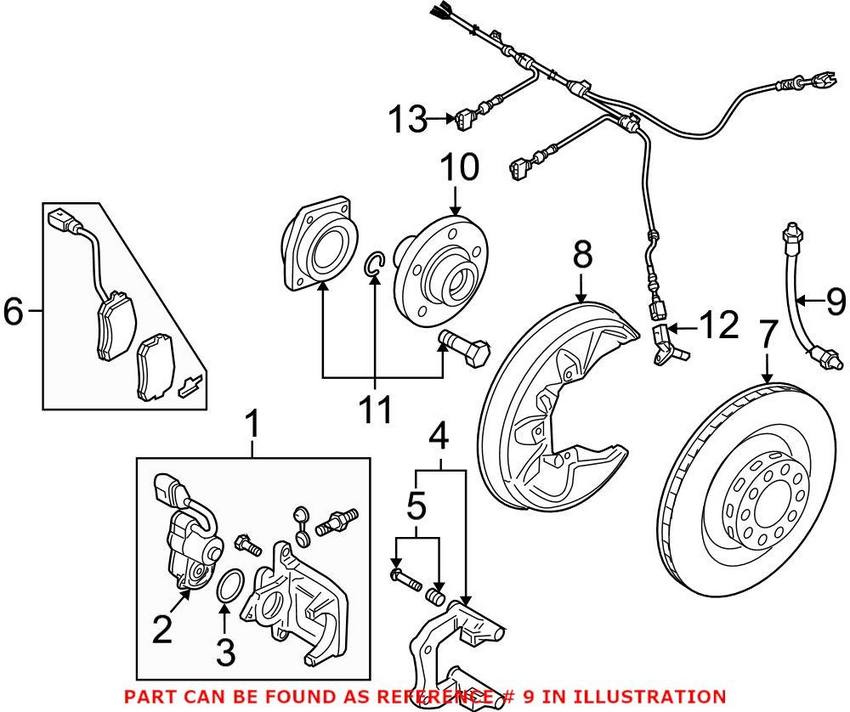 13
10
6
8
9
12
7
11
1
4
5
2
3
PART CAN BE FOUND AS REFERENCE # 9 IN ILLUSTRATION