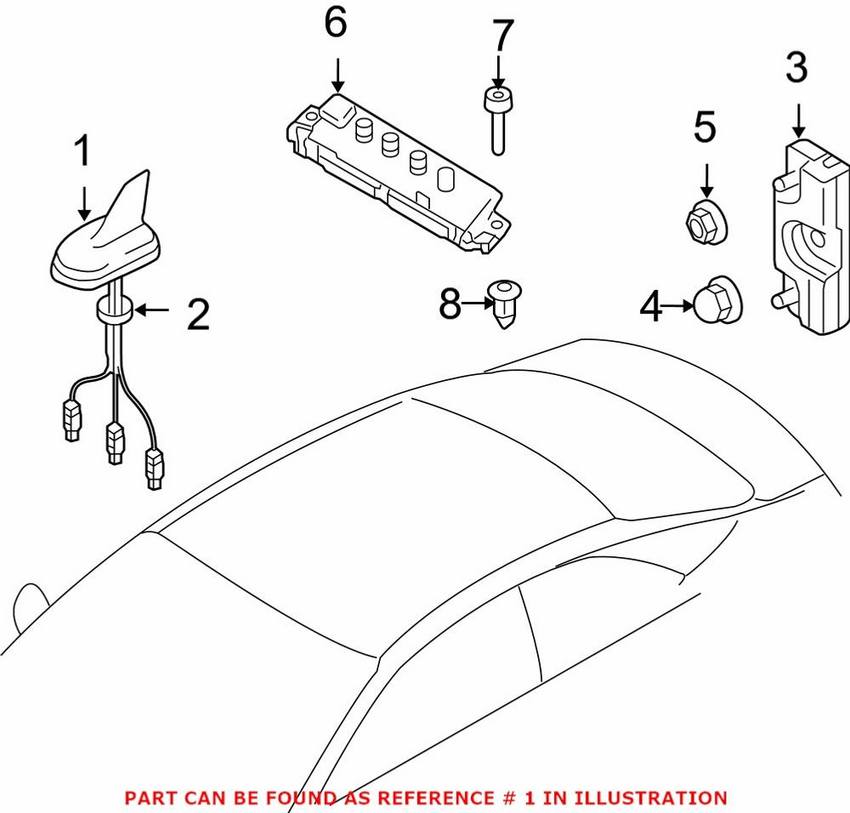 6
7
3
1
5
2
8
4
PART CAN BE FOUND AS REFERENCE # 1 IN ILLUSTRATION