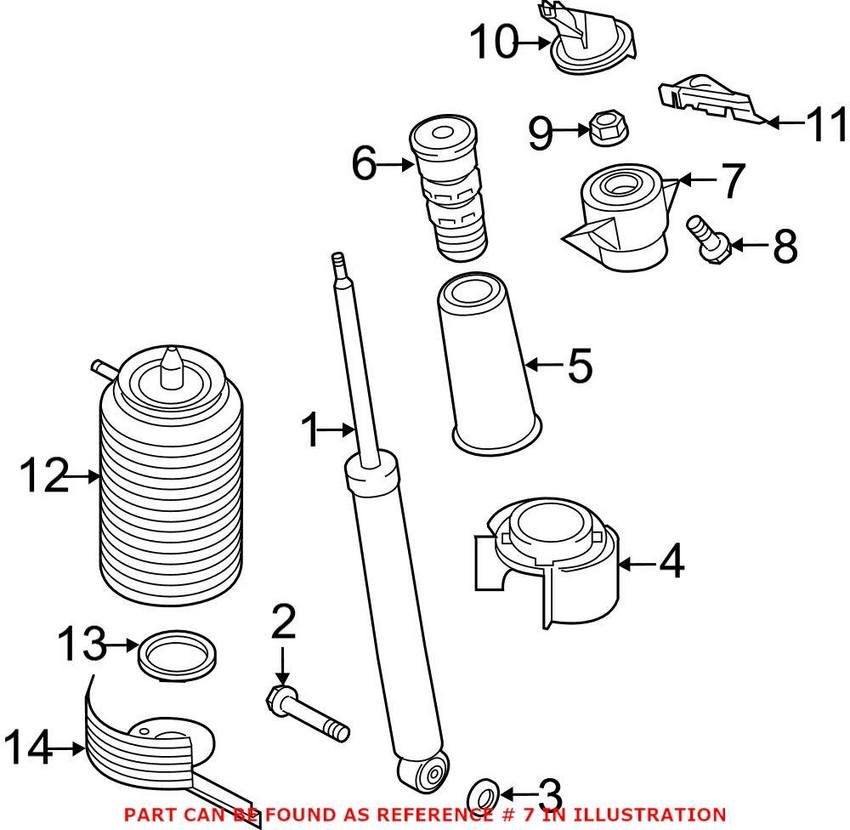 10
11
9
6
7
8
5
1
12
4
2
13
14
3
PART CAN BE FOUND AS REFERENCE # 7 IN ILLUSTRATION