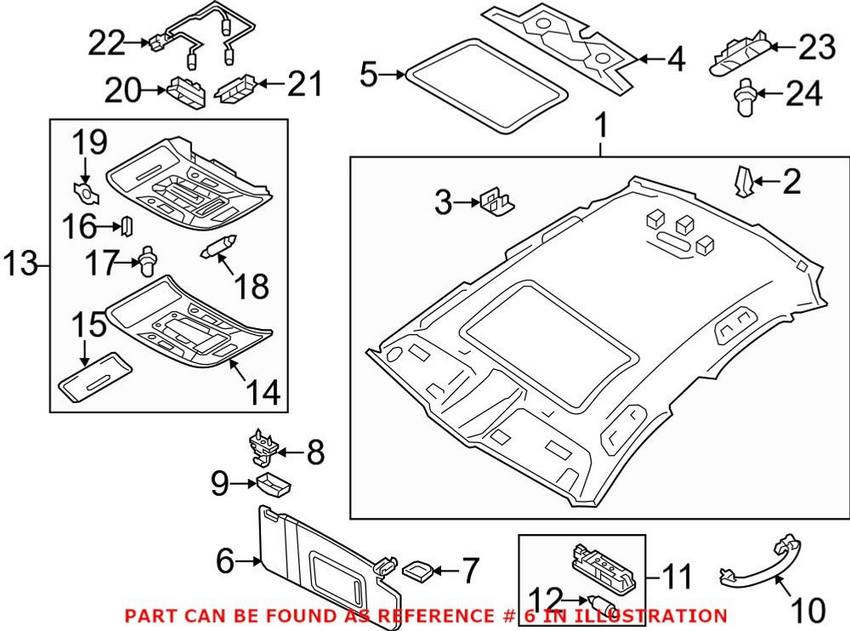 22
20
21
5
4
23
24
1
2
3
19
16
17
18
13
15
14
8
9
6
7
11
12
10
PART CAN BE FOUND AS REFERENCE # 6 IN ILLUSTRATION